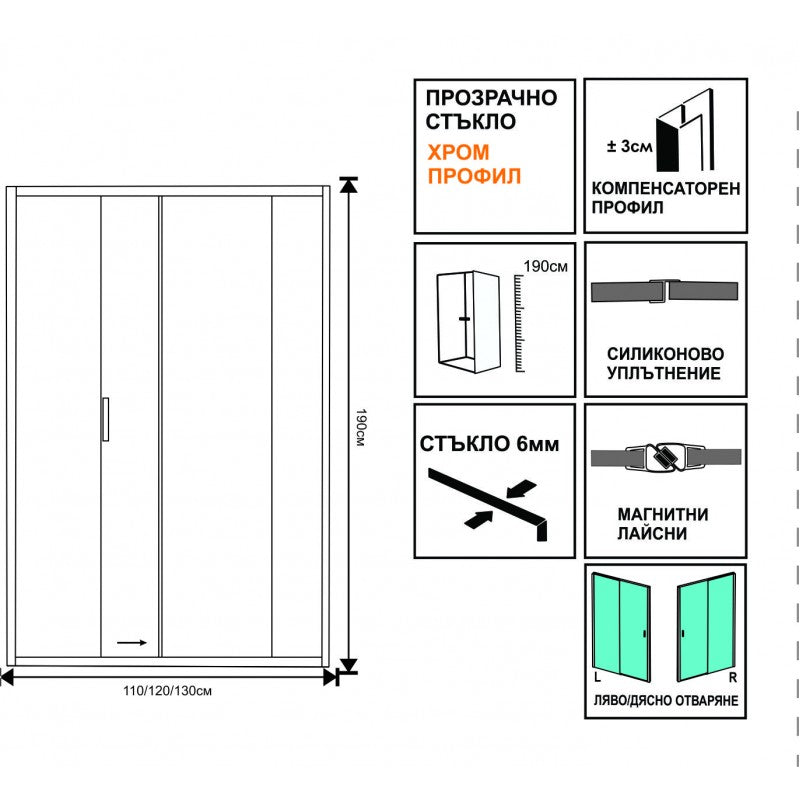 190см

110/120/130см

ПРОЗРАЧНО СТЪКЛО
ХРОМ ПРОФИЛ

± 3см
КОМПЕНСАТОРЕН ПРОФИЛ

190см

СИЛИКОНОВО УПЛЪТНЕНИЕ

СТЪКЛО 6мм

МАГНИТНИ ЛАЙСНИ

L
R
ЛЯВО/ДЯСНО ОТВАРЯНЕ