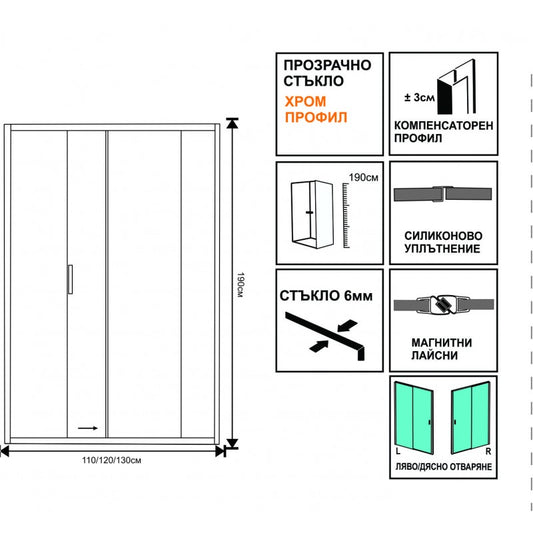 190см

110/120/130см

ПРОЗРАЧНО СТЪКЛО
ХРОМ ПРОФИЛ

± 3см
КОМПЕНСАТОРЕН ПРОФИЛ

190см

СИЛИКОНОВО УПЛЪТНЕНИЕ

СТЪКЛО 6мм

МАГНИТНИ ЛАЙСНИ

L
R
ЛЯВО/ДЯСНО ОТВАРЯНЕ