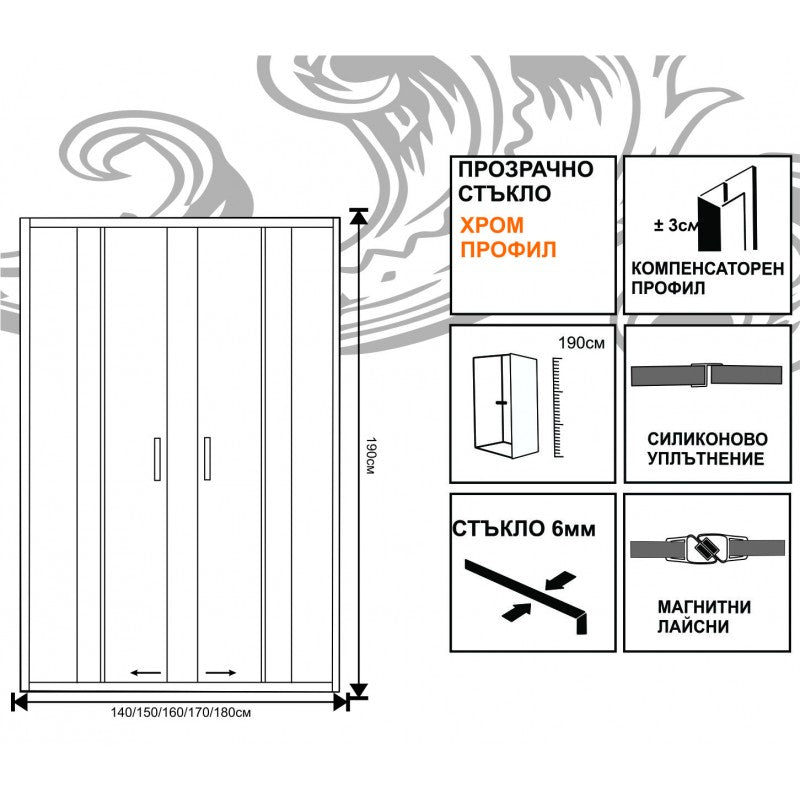 190см

140/150/160/170/180см

ПРОЗРАЧНО СТЪКЛО

ХРОМ ПРОФИЛ

± 3см

КОМПЕНСАТОРЕН ПРОФИЛ

190см

СИЛИКОНОВО УПЛЪТНЕНИЕ

СТЪКЛО 6мм

МАГНИТНИ ЛАЙСНИ