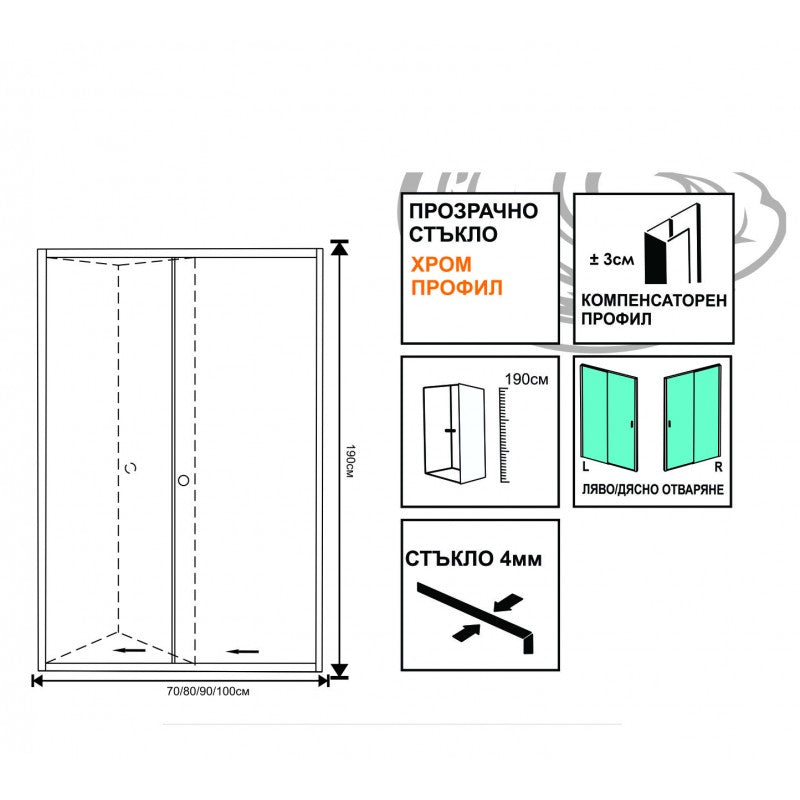 190см

70/80/90/100см

ПРОЗРАЧНО СТЪКЛО

ХРОМ ПРОФИЛ

± 3см

КОМПЕНСАТОРЕН ПРОФИЛ

190см

L

R

ЛЯВО/ДЯСНО ОТВАРЯНЕ

СТЪКЛО 4мм